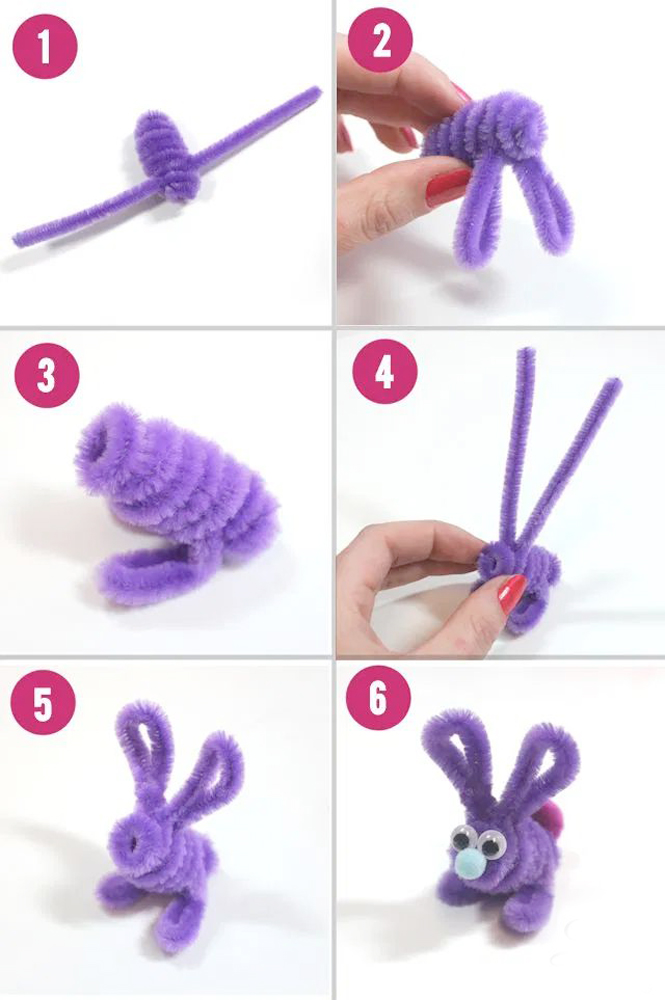 1
2
3
4
5
6