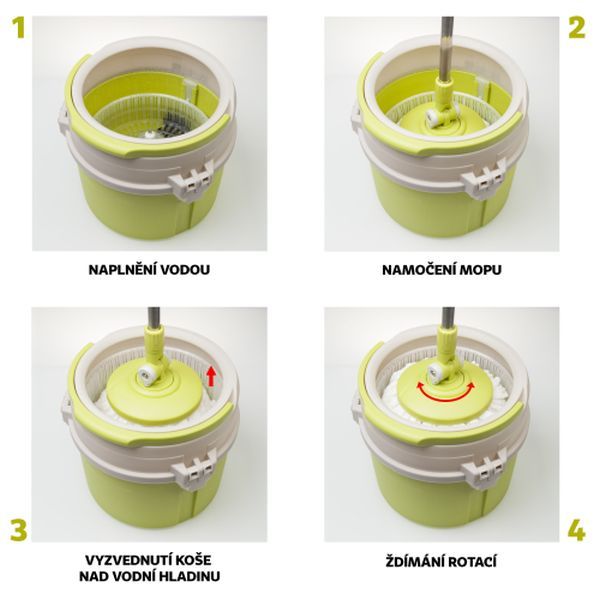 1

NAPLNĚNÍ VODOU

2

NAMOČENÍ MOPU

3

VYZVEDNUTÍ KOŠE NAD VODNÍ HLADINU

4

ŽDÍMÁNÍ ROTACÍ